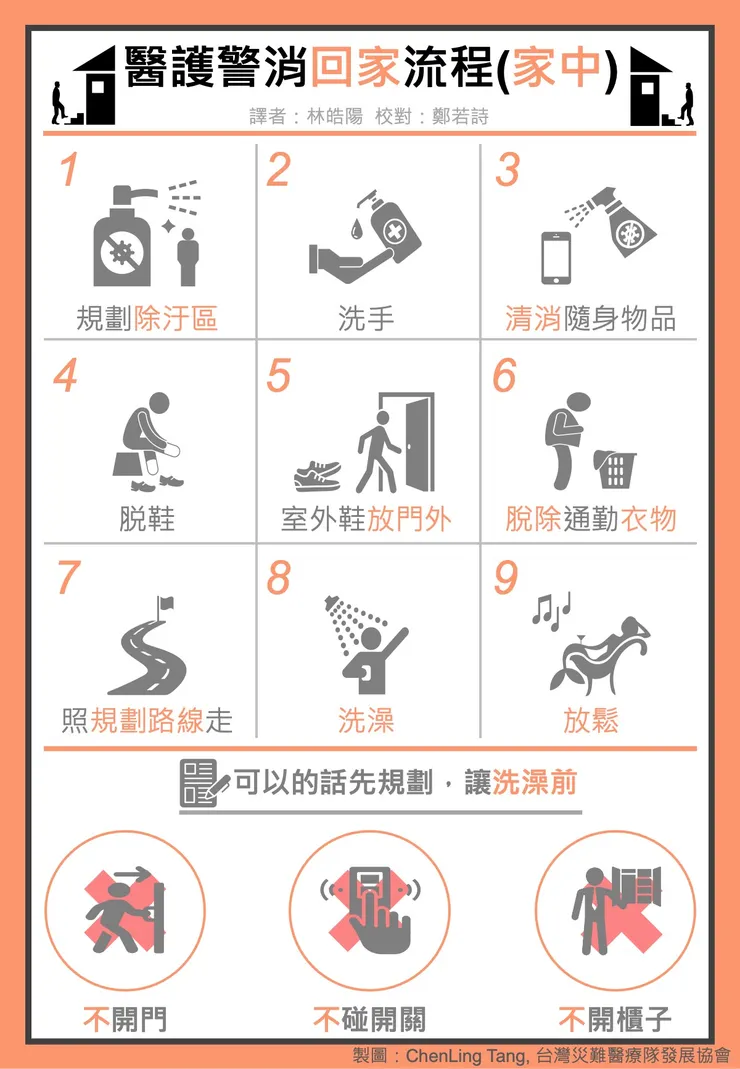 醫護警消回家流程(家中)

譯者：林皓陽 校對：鄭若詩

1
規劃除汙區

2
洗手

3
清消隨身物品

4
脫鞋

5
室外鞋放門外

6
脫除通勤衣物

7
照規劃路線走

8
洗澡

9
放鬆

可以的話先規劃，讓洗澡前

不開門

不碰開關

不開櫃子

製圖：ChenLing Tang, 台灣災難醫療隊發展協會