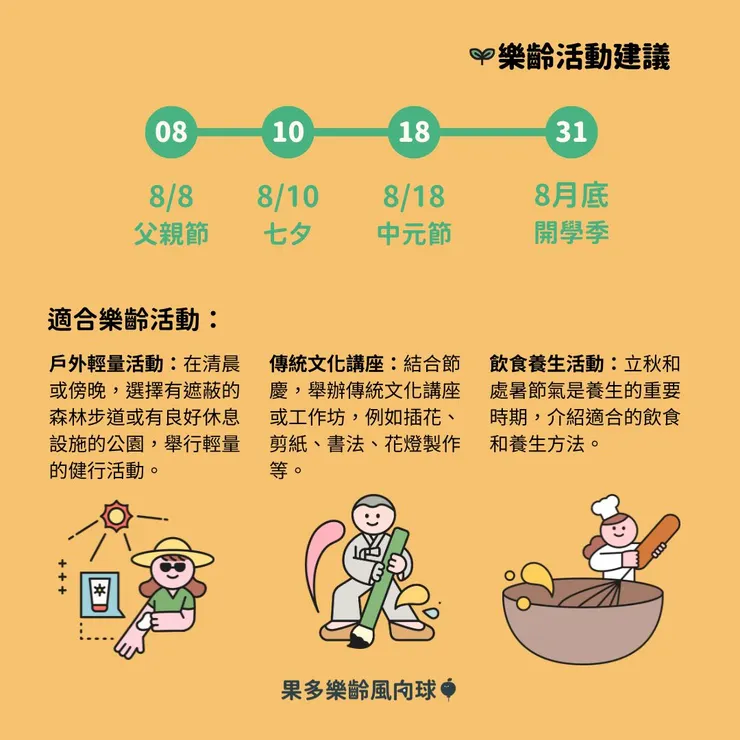 樂齡活動建議

08 10 18 31

8/8
父親節

8/10
七夕

8/18
中元節

8月底
開學季

適合樂齡活動：

戶外輕量活動：在清晨或傍晚，選擇有遮蔽的森林步道或有良好休息設施的公園，舉行輕量的健行活動。

傳統文化講座：結合節慶，舉辦傳統文化講座或工作坊，例如插花、剪紙、書法、花燈製作等。

飲食養生活動：立秋和處暑節氣是養生的重要時期，介紹適合的飲食和養生方法。

果多樂齡風向球