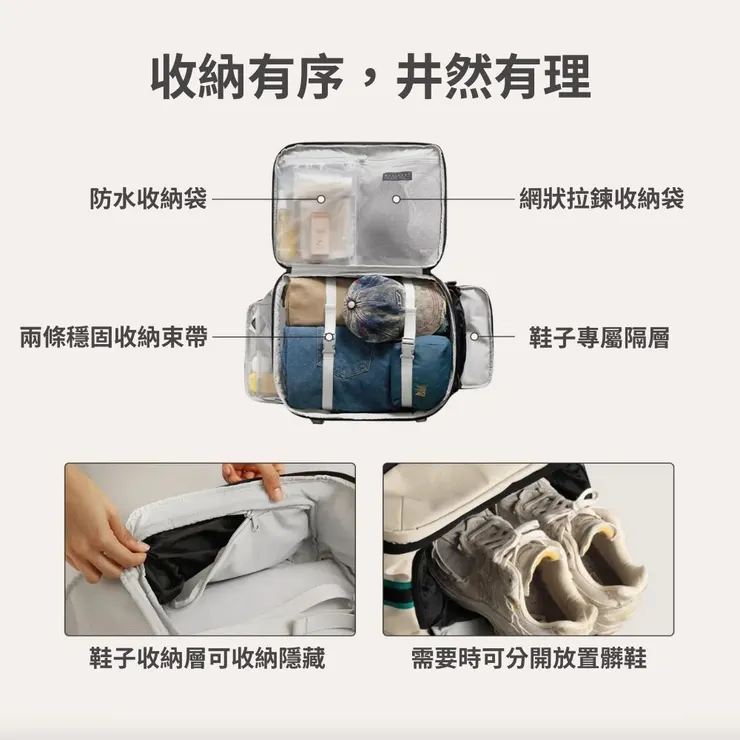 收納有序，井然有理

防水收納袋

網狀拉鍊收納袋

兩條穩固收納束帶

鞋子專屬隔層

鞋子收納層可收納隱藏

需要時可分開放置髒鞋