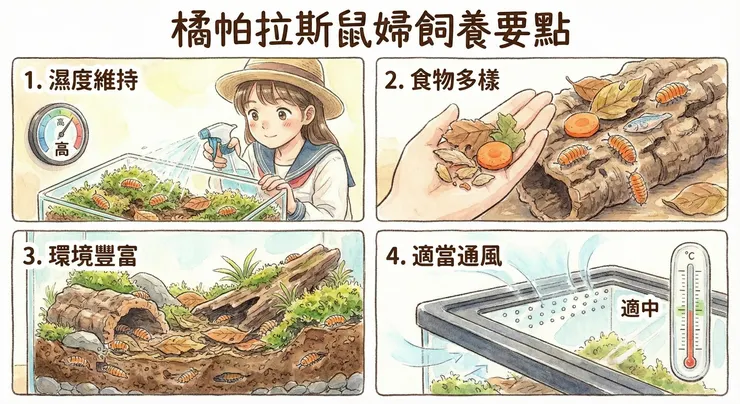 橘帕拉斯鼠婦飼養要點

1. 濕度維持

高

高

2. 食物多樣

3. 環境豐富

4. 適當通風

°C

適中