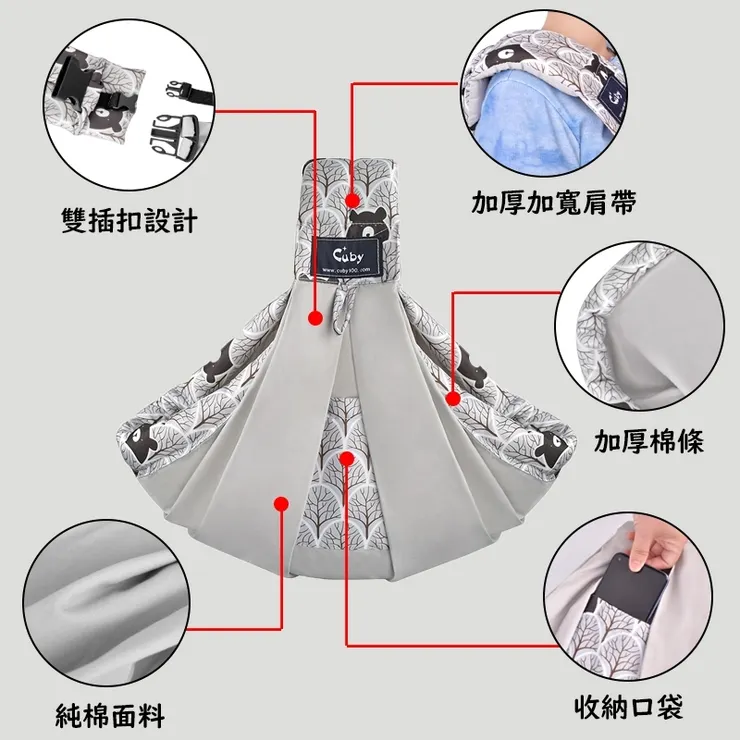 雙插扣設計

加厚加寬肩帶

Cuby
www.cuby100.com

加厚棉條

純棉面料

收納口袋