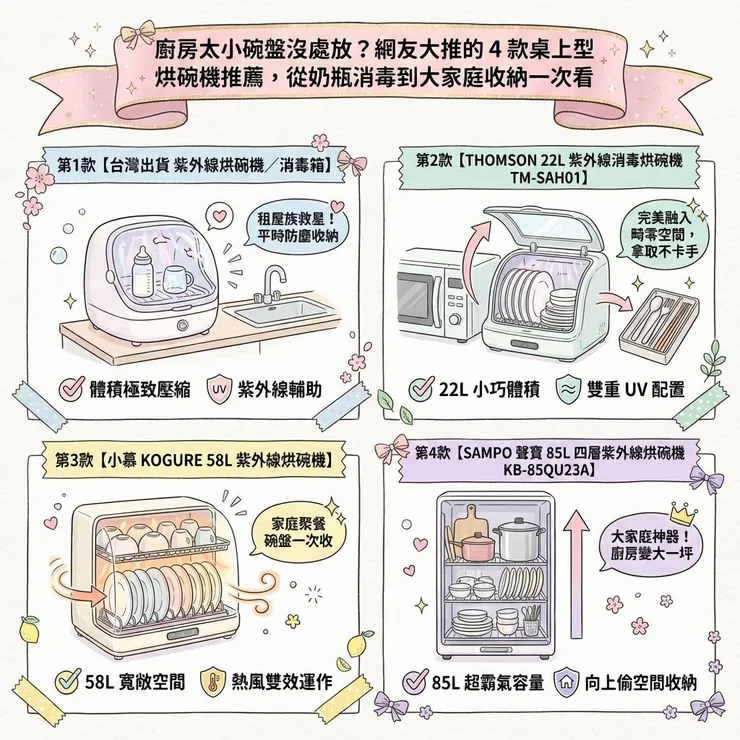 廚房太小碗盤沒處放？網友大推的 4 款桌上型烘碗機推薦，從奶瓶消毒到大家庭收納一次看

第1款【台灣出貨 紫外線烘碗機／消毒箱】

租屋族救星！平時防塵收納

體積極致壓縮

UV

紫外線輔助

第2款【THOMSON 22L 紫外線消毒烘碗機 TM-SAH01】

完美融入畸零空間，拿取不卡手

22L 小巧體積

雙重 UV 配置

第3款【小慕 KOGURE 58L 紫外線烘碗機】

家庭聚餐碗盤一次收

58L 寬敞空間

熱風雙效運作

第4款【SAMPO 聲寶 85L 四層紫外線烘碗機 KB-85QU23A】

大家庭神器！廚房變大一坪

85L 超霸氣容量

向上偷空間收納