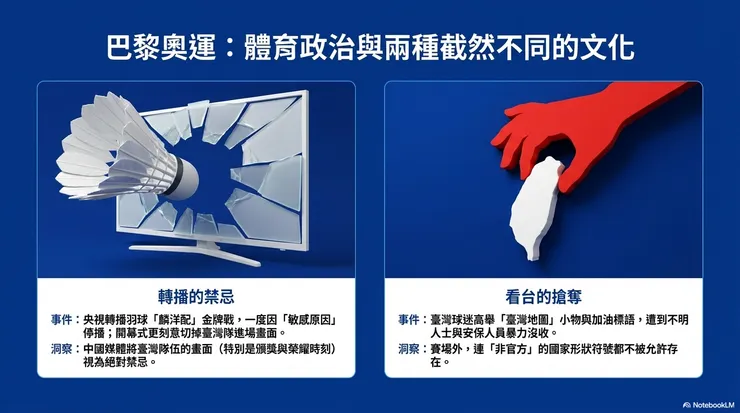 巴黎奧運：體育政治與兩種截然不同的文化

轉播的禁忌

事件：央視轉播羽球「麟洋配」金牌戰，一度因「敏感原因」停播；開幕式更刻意切掉臺灣隊進場畫面。

洞察：中國媒體將臺灣隊伍的畫面（特別是頒獎與榮耀時刻）視為絕對禁忌。

看台的搶奪

事件：臺灣球迷高舉「臺灣地圖」小物與加油標語，遭到不明人士與安保人員暴力沒收。

洞察：賽場外，連「非官方」的國家形狀符號都不被允許存在。

NotebookLM