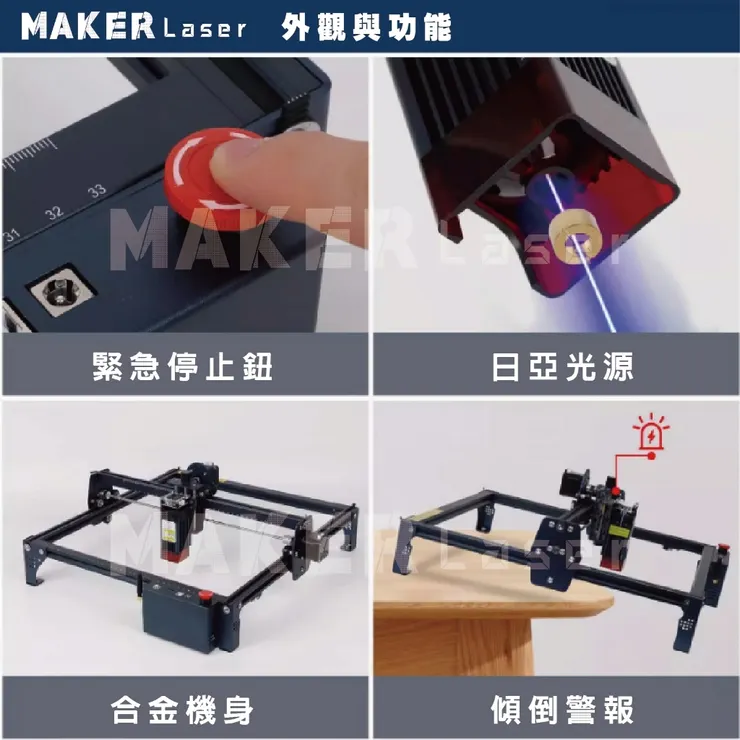 MAKER Laser 外觀與功能

31 32 33

MAKER Laser

緊急停止鈕

日亞光源

MAKER Laser

合金機身

傾倒警報