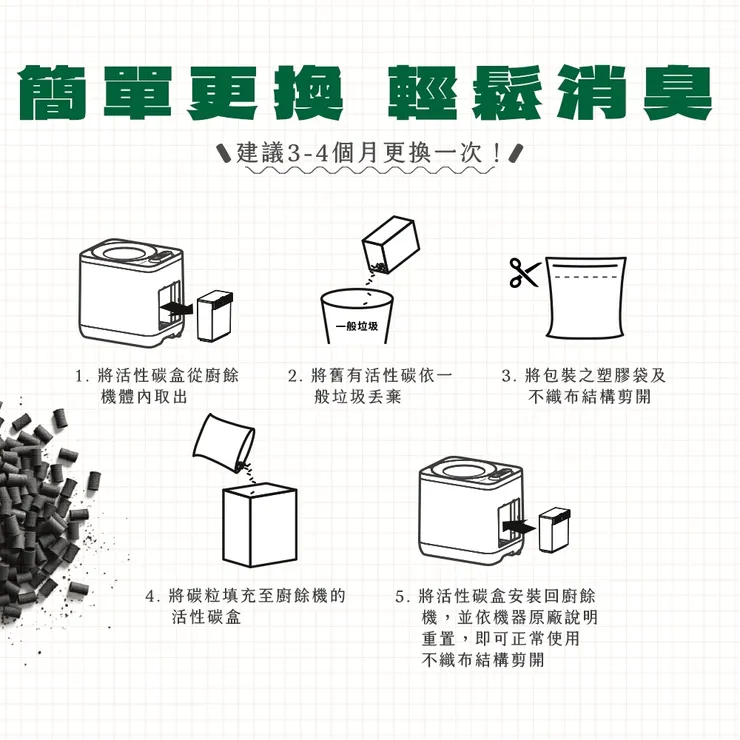 簡單更換 輕鬆消臭

建議3-4個月更換一次！

一般垃圾

1. 將活性碳盒從廚餘機體內取出

2. 將舊有活性碳依一般垃圾丟棄

3. 將包裝之塑膠袋及不織布結構剪開

4. 將碳粒填充至廚餘機的活性碳盒

5. 將活性碳盒安裝回廚餘機，並依機器原廠說明重置，即可正常使用不織布結構剪開