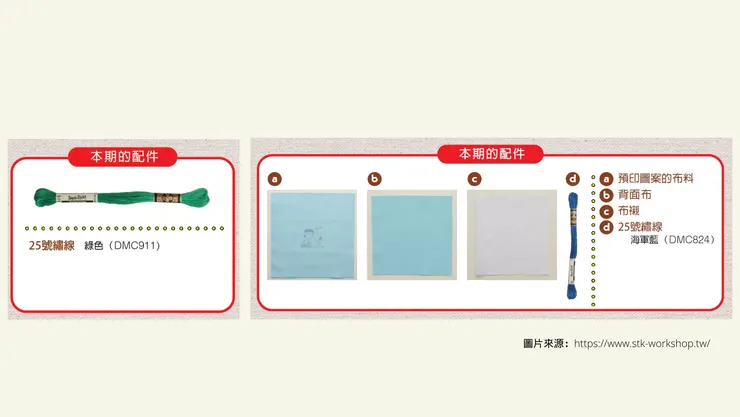 本期的配件

25號繡線　綠色（DMC911）

本期的配件

a
b
c
d

a 預印圖案的布料
b 背面布
c 布襯
d 25號繡線
海軍藍（DMC824）

圖片來源：https://www.stk-workshop.tw/