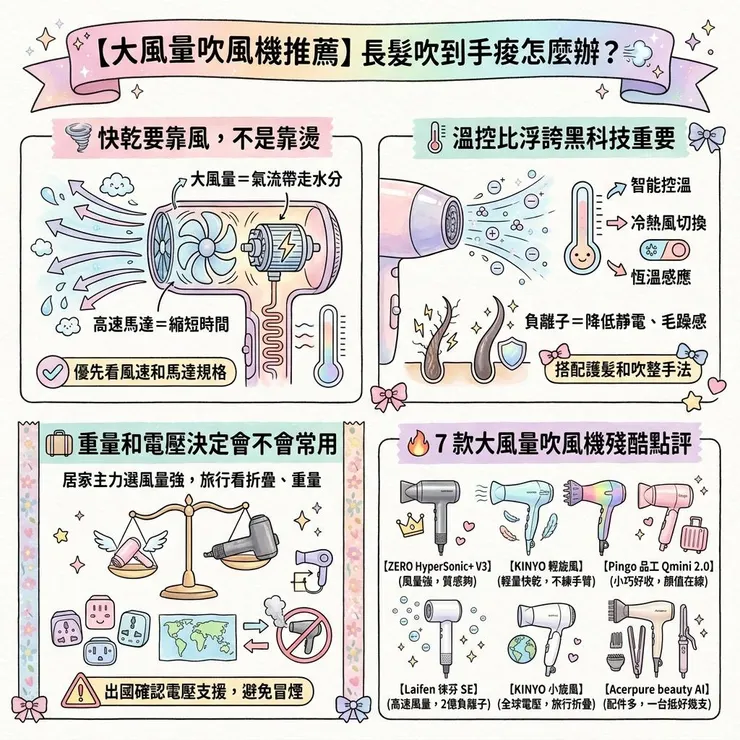 【大風量吹風機推薦】長髮吹到手痠怎麼辦？

快乾要靠風，不是靠燙

大風量＝氣流帶走水分

高速馬達＝縮短時間

優先看風速和馬達規格

溫控比浮誇黑科技重要

智能控溫

冷熱風切換

恆溫感應

負離子＝降低靜電、毛躁感

搭配護髮和吹整手法

重量和電壓決定會不會常用

居家主力選風量強，旅行看折疊、重量

出國確認電壓支援，避免冒煙

7 款大風量吹風機殘酷點評

【ZERO HyperSonic+ V3】
(風量強，質感夠)

【KINYO 輕旋風】
(輕量快乾，不練手臂)

【Pingo 品工 Qmini 2.0】
(小巧好收，顏值在線)

【Laifen 徠芬 SE】
(高速風量，2億負離子)

【KINYO 小旋風】
(全球電壓，旅行折疊)

【Acerpure beauty AI】
(配件多，一台抵好幾支)