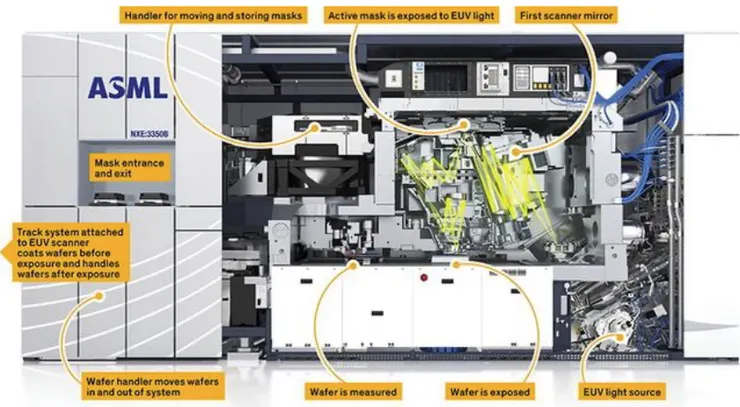 Handler for moving and storing masks

Active mask is exposed to EUV light

First scanner mirror

ASML

NXE:3350B

Mask entrance and exit

Track system attached to EUV scanner coats wafers before exposure and handles wafers after exposure

Wafer handler moves wafers in and out of system

Wafer is measured

Wafer is exposed

EUV light source