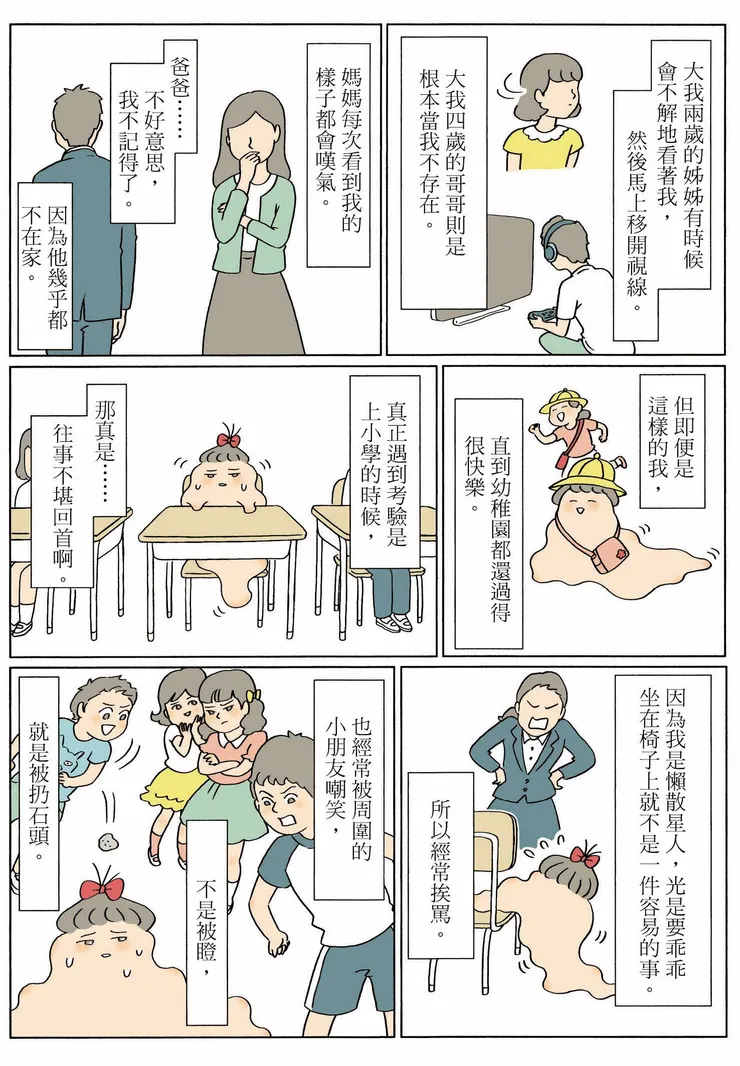 大我兩歲的姊姊有時候會不解地看著我，然後馬上移開視線。

大我四歲的哥哥則是根本當我不存在。

媽媽每次看到我的樣子都會嘆氣。

爸爸……不好意思，我不記得了。

因為他幾乎都不在家。

但即便是這樣的我，

直到幼稚園都還過得很快樂。

真正遇到考驗是上小學的時候，

那真是……往事不堪回首啊。

因為我是懶散星人，光是要乖乖坐在椅子上就不是一件容易的事。

所以經常挨罵。

也經常被周圍的小朋友嘲笑，

不是被瞪，

就是被扔石頭。