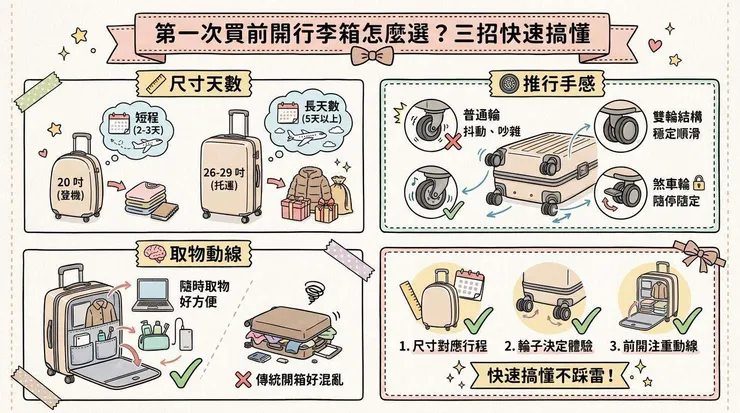 第一次買前開行李箱怎麼選？三招快速搞懂

尺寸天數

短程
(2-3天)

20 吋
(登機)

長天數
(5天以上)

26-29 吋
(托運)

推行手感

普通輪
抖動、吵雜

雙輪結構
穩定順滑

煞車輪
隨停隨定

取物動線

隨時取物
好方便

傳統開箱好混亂

1. 尺寸對應行程

2. 輪子決定體驗

3. 前開注重動線

快速搞懂不踩雷！