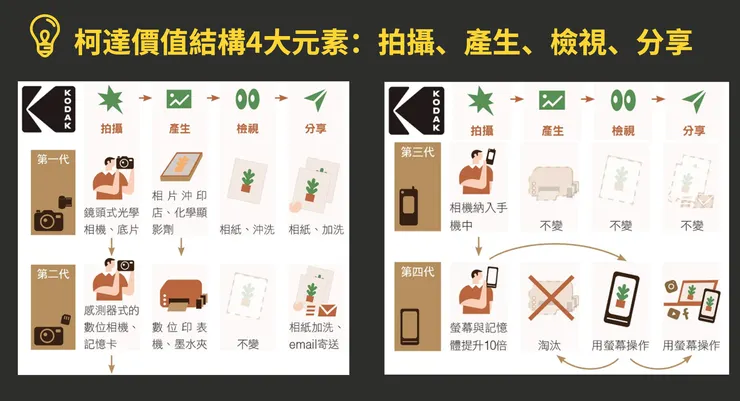 柯達價值結構4大元素：拍攝、產生、檢視、分享

KODAK

拍攝 產生 檢視 分享

第一代
鏡頭式光學相機、底片
相片沖印店、化學顯影劑
相紙、沖洗
相紙、加洗

第二代
感測器式的數位相機、記憶卡
數位印表機、墨水夾
不變
相紙加洗、email寄送

KODAK

拍攝 產生 檢視 分享

第三代
相機納入手機中
不變
不變
不變

第四代
螢幕與記憶體提升10倍
淘汰
用螢幕操作
用螢幕操作