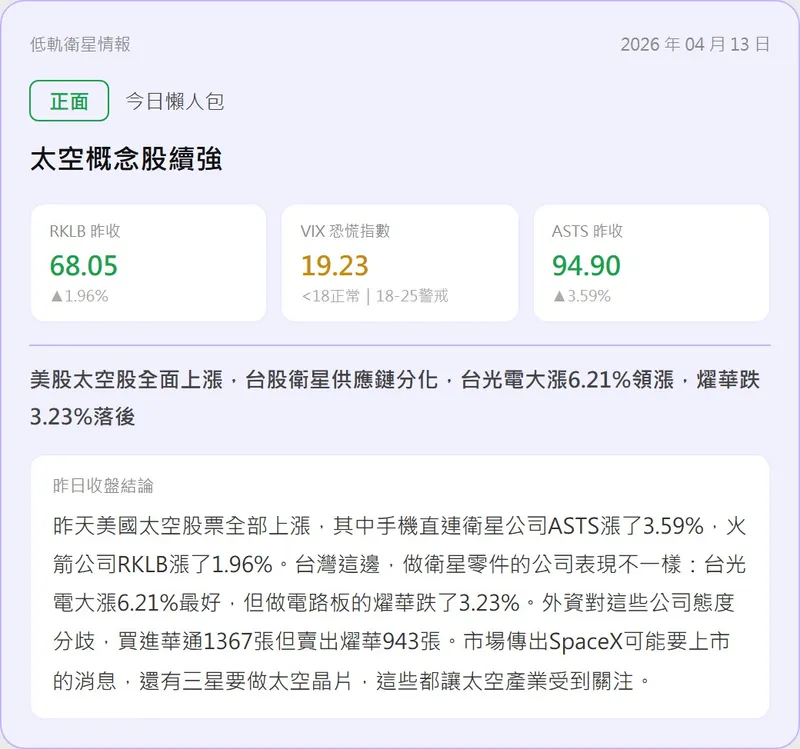 低軌衛星情報

2026 年 04 月 13 日

正面

今日懶人包

太空概念股續強

RKLB 昨收
68.05
▲1.96%

VIX 恐慌指數
19.23
<18正常 | 18-25警戒

ASTS 昨收
94.90
▲3.59%

美股太空股全面上漲，台股衛星供應鏈分化，台光電大漲6.21%領漲，燿華跌3.23%落後

昨日收盤結論

昨天美國太空股票全部上漲，其中手機直連衛星公司ASTS漲了3.59%，火箭公司RKLB漲了1.96%。台灣這邊，做衛星零件的公司表現不一樣：台光電大漲6.21%最好，但做電路板的燿華跌了3.23%。外資對這些公司態度分歧，買進華通1367張但賣出燿華943張。市場傳出SpaceX可能要上市的消息，還有三星要做太空晶片，這些都讓太空產業受到關注。