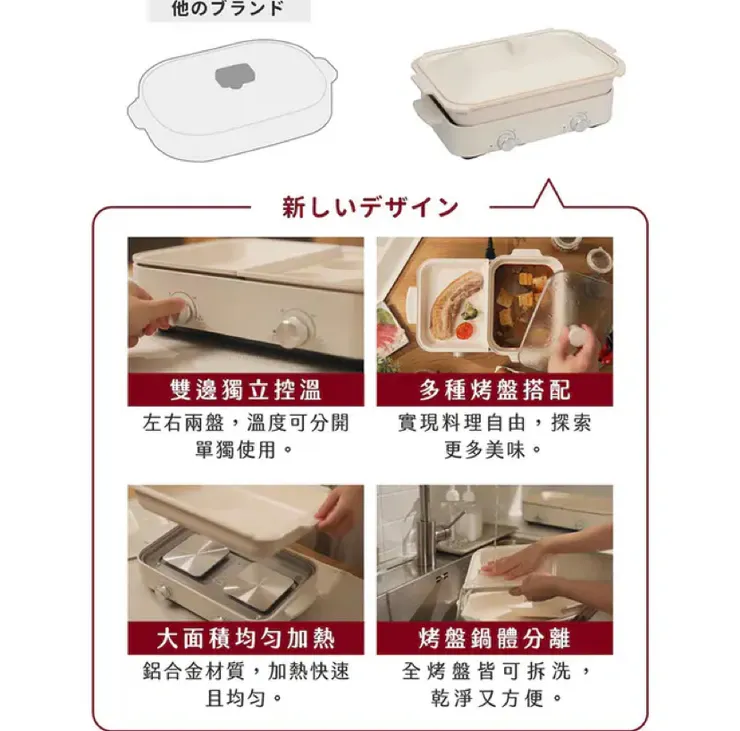 他のブランド

新しいデザイン

雙邊獨立控溫
左右兩盤，溫度可分開單獨使用。

多種烤盤搭配
實現料理自由，探索更多美味。

大面積均勻加熱
鋁合金材質，加熱快速且均勻。

烤盤鍋體分離
全烤盤皆可拆洗，乾淨又方便。