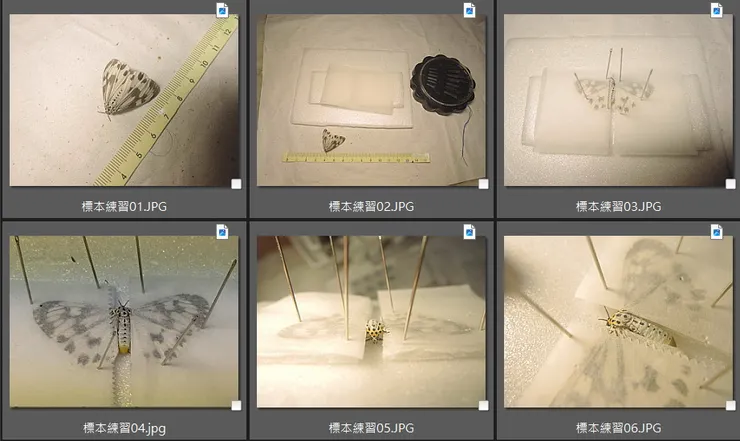 12
11
10
9
8
7
6
5
4

標本練習01.JPG

標本練習02.JPG

標本練習03.JPG

標本練習04.jpg

標本練習05.JPG

標本練習06.JPG