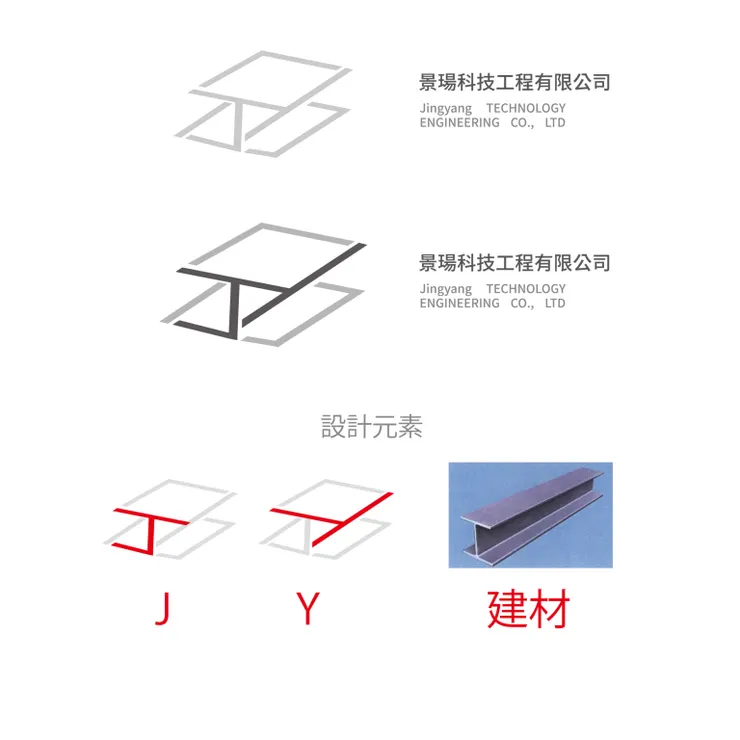 景瑒科技工程有限公司
Jingyang TECHNOLOGY ENGINEERING CO., LTD

景瑒科技工程有限公司
Jingyang TECHNOLOGY ENGINEERING CO., LTD

設計元素

J

Y

建材