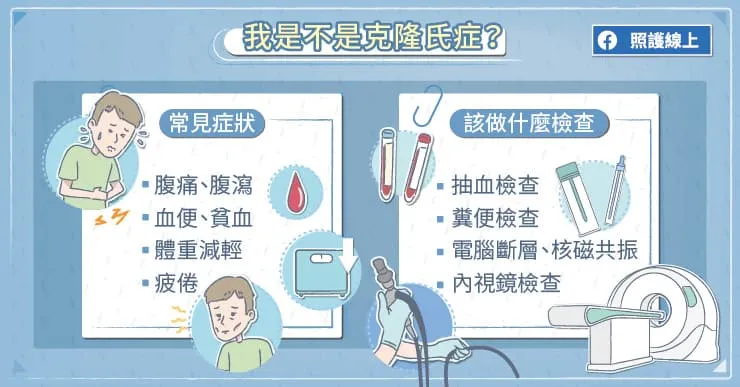 我是不是克隆氏症？

照護線上

常見症狀

▪ 腹痛、腹瀉
▪ 血便、貧血
▪ 體重減輕
▪ 疲倦

該做什麼檢查

▪ 抽血檢查
▪ 糞便檢查
▪ 電腦斷層、核磁共振
▪ 內視鏡檢查