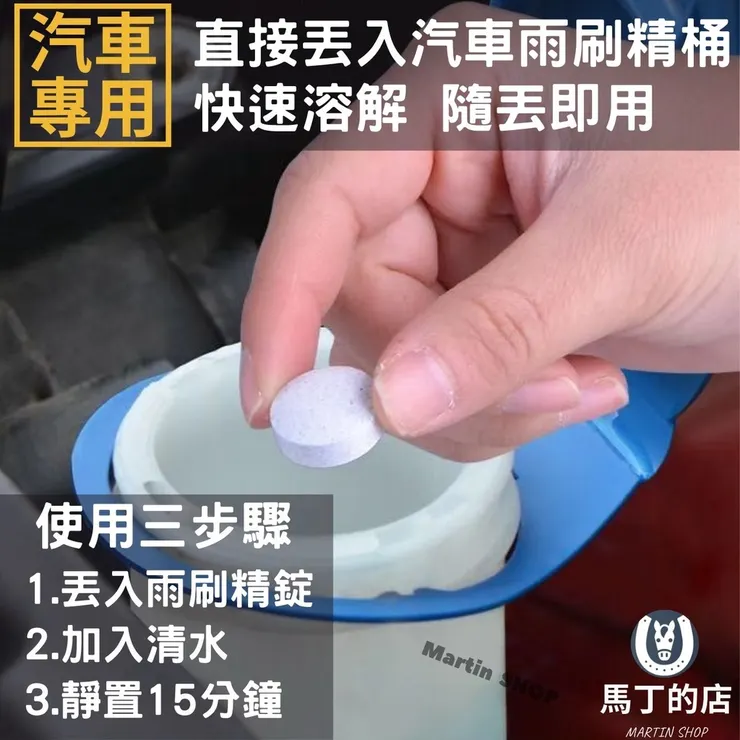 汽車專用

直接丟入汽車雨刷精桶
快速溶解　隨丟即用

使用三步驟
1.丟入雨刷精錠
2.加入清水
3.靜置15分鐘

Martin SHOP

馬丁的店
MARTIN SHOP