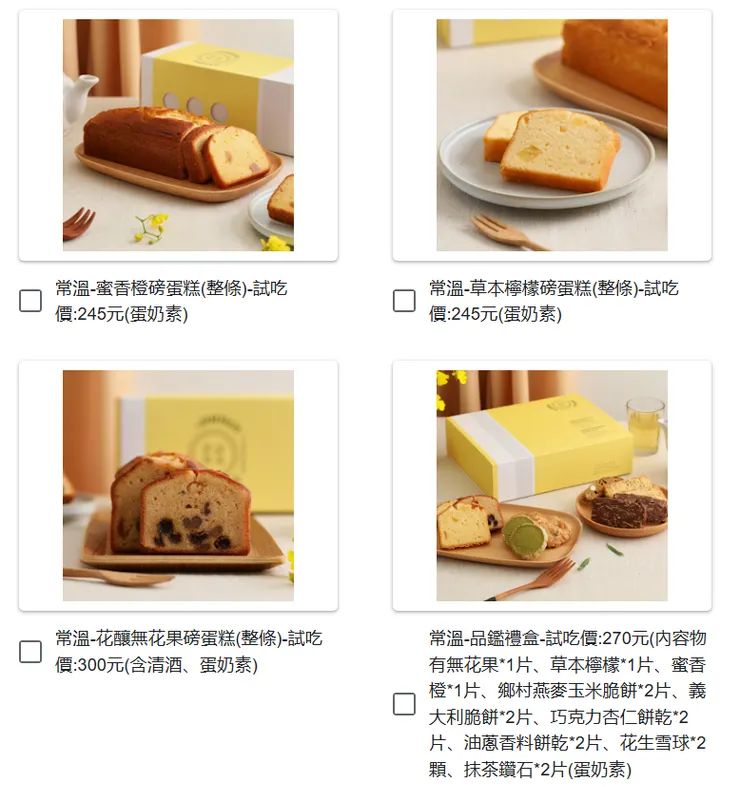 常溫-蜜香橙磅蛋糕(整條)-試吃價:245元(蛋奶素)

常溫-草本檸檬磅蛋糕(整條)-試吃價:245元(蛋奶素)

常溫-花釀無花果磅蛋糕(整條)-試吃價:300元(含清酒、蛋奶素)

常溫-品鑑禮盒-試吃價:270元(內容物有無花果*1片、草本檸檬*1片、蜜香橙*1片、鄉村燕麥玉米脆餅*2片、義大利脆餅*2片、巧克力杏仁餅乾*2片、油蔥香料餅乾*2片、花生雪球*2顆、抹茶鑽石*2片(蛋奶素)