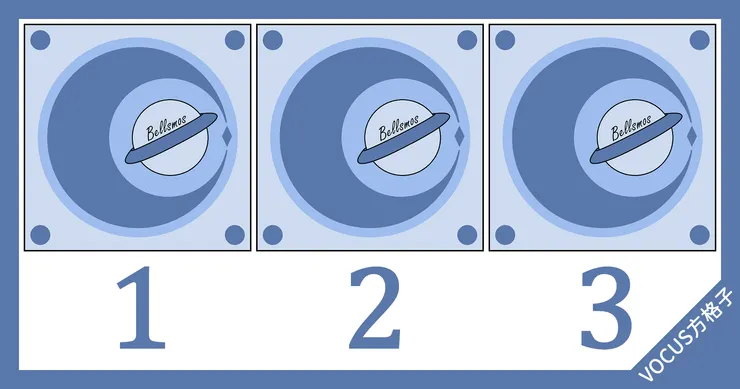 Bellsmos

Bellsmos

Bellsmos

1

2

3

VOCUS方格子