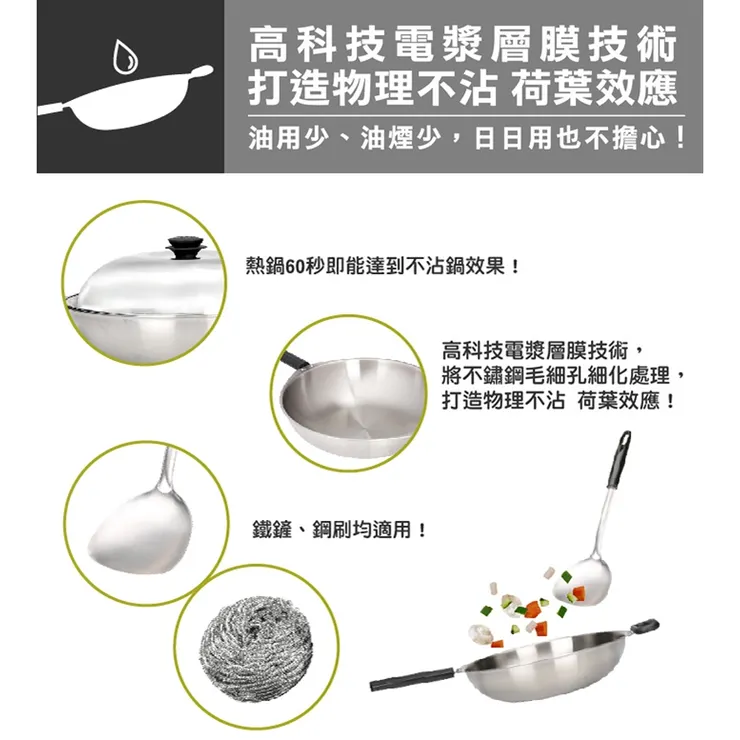 高科技電漿層膜技術
打造物理不沾 荷葉效應

油用少、油煙少，日日用也不擔心！

熱鍋60秒即能達到不沾鍋效果！

高科技電漿層膜技術，
將不鏽鋼毛細孔細化處理，
打造物理不沾 荷葉效應！

鐵鏟、鋼刷均適用！