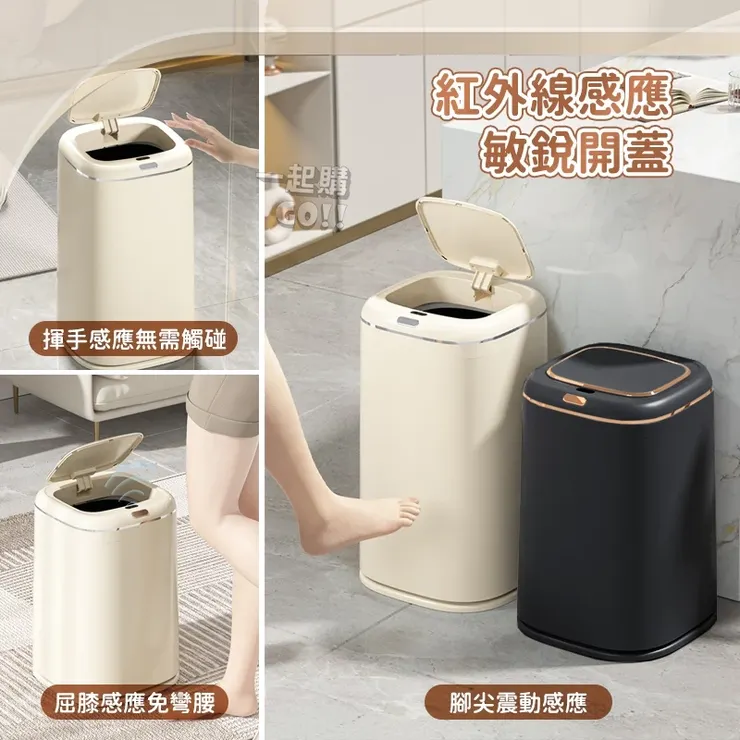 紅外線感應
敏銳開蓋

一起購
GO!!

揮手感應無需觸碰

屈膝感應免彎腰

腳尖震動感應