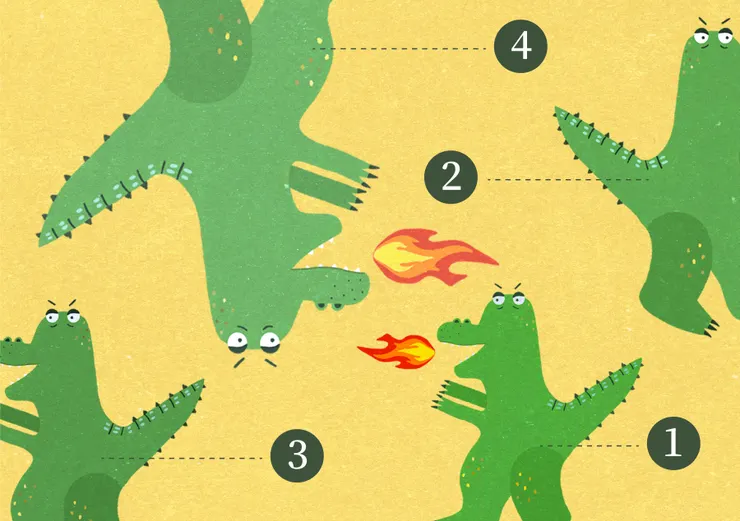 4

2

3

1