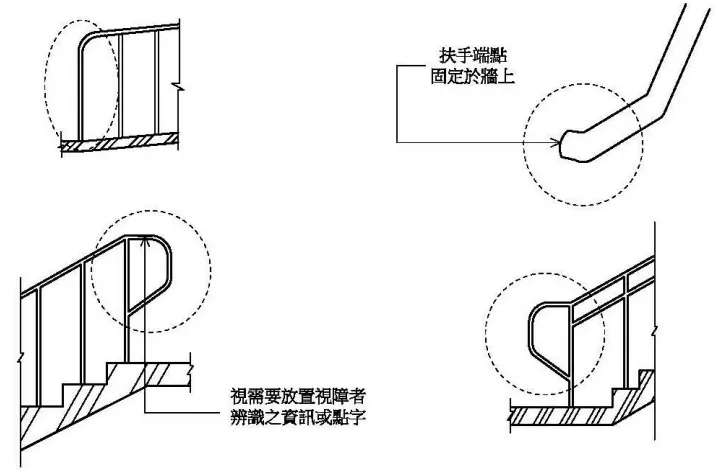 扶手端點
固定於牆上

視需要放置視障者
辨識之資訊或點字