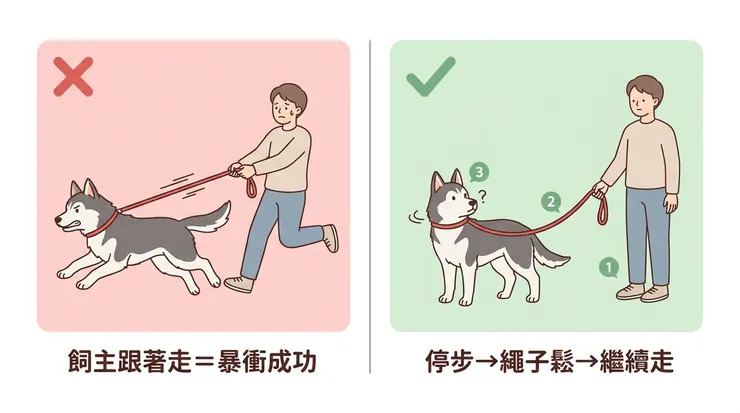 飼主跟著走＝暴衝成功

3
?
2
1

停步→繩子鬆→繼續走