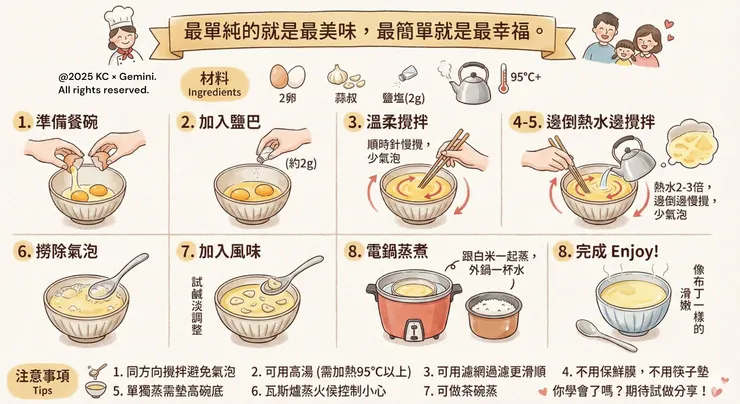 最單純的就是最美味，最簡單就是最幸福。

@2025 KC × Gemini.
All rights reserved.

材料
Ingredients

2卵

蒜叔

鹽塩(2g)

95°C+

1. 準備餐碗

2. 加入鹽巴

(約2g)

3. 溫柔攪拌

順時針慢攪，少氣泡

4-5. 邊倒熱水邊攪拌

熱水2-3倍，邊倒邊慢攪，少氣泡

6. 撈除氣泡

7. 加入風味

試鹹淡調整

8. 電鍋蒸煮

跟白米一起蒸，外鍋一杯水

8. 完成 Enjoy!

像布丁一樣的滑嫩

注意事項
Tips

1. 同方向攪拌避免氣泡

2. 可用高湯 (需加熱95°C以上)

3. 可用濾網過濾更滑順

4. 不用保鮮膜，不用筷子墊

5. 單獨蒸需墊高碗底

6. 瓦斯爐蒸火侯控制小心

7. 可做茶碗蒸

你學會了嗎？期待試做分享！