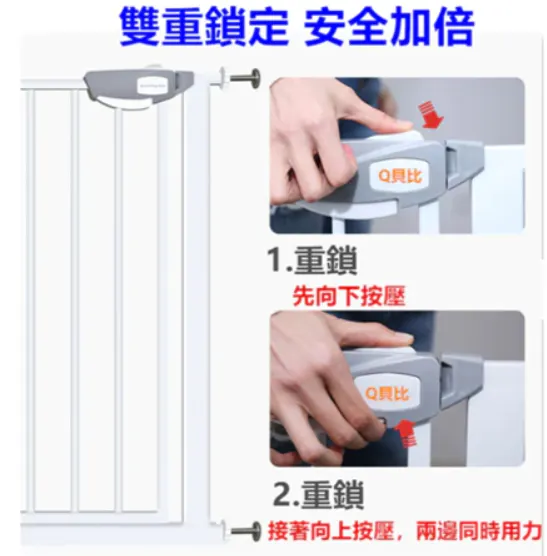 雙重鎖定 安全加倍

Q貝比

1.重鎖

先向下按壓

Q貝比

2.重鎖

接著向上按壓，兩邊同時用力