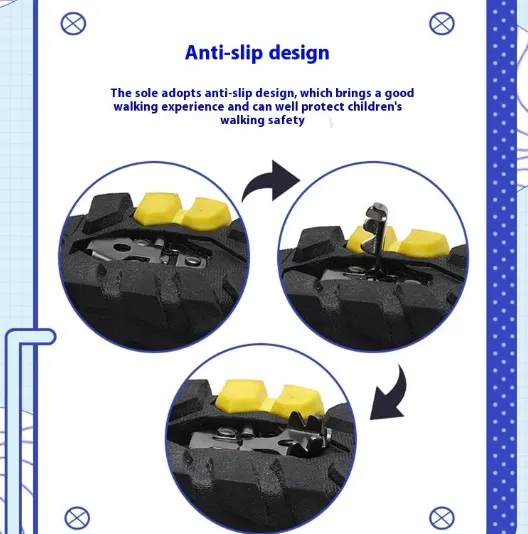 Anti-slip design

The sole adopts anti-slip design, which brings a good walking experience and can well protect children's walking safety