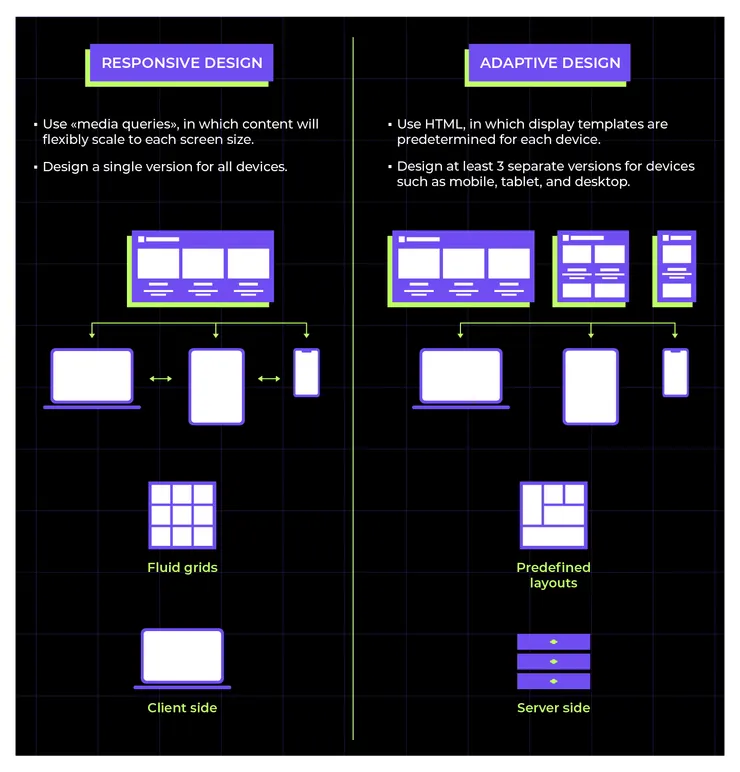 RESPONSIVE DESIGN

▪ Use «media queries», in which content will flexibly scale to each screen size.

▪ Design a single version for all devices.

Fluid grids

Client side

ADAPTIVE DESIGN

▪ Use HTML, in which display templates are predetermined for each device.

▪ Design at least 3 separate versions for devices such as mobile, tablet, and desktop.

Predefined layouts

Server side