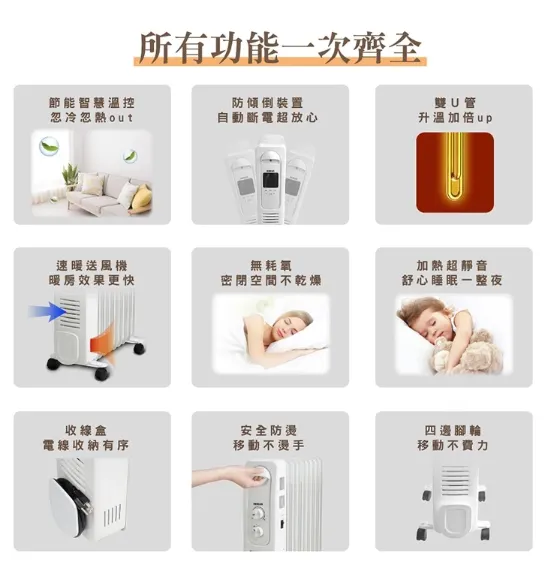 所有功能一次齊全

節能智慧溫控
忽冷忽熱out

防傾倒裝置
自動斷電超放心

雙U管
升溫加倍up

速暖送風機
暖房效果更快

無耗氧
密閉空間不乾燥

加熱超靜音
舒心睡眠一整夜

收線盒
電線收納有序

安全防燙
移動不燙手

四邊腳輪
移動不費力