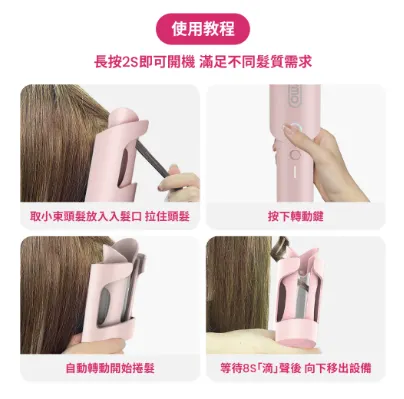 使用教程

長按2S即可開機 滿足不同髮質需求

取小束頭髮放入入髮口 拉住頭髮

按下轉動鍵

自動轉動開始捲髮

等待8S「滴」聲後 向下移出設備