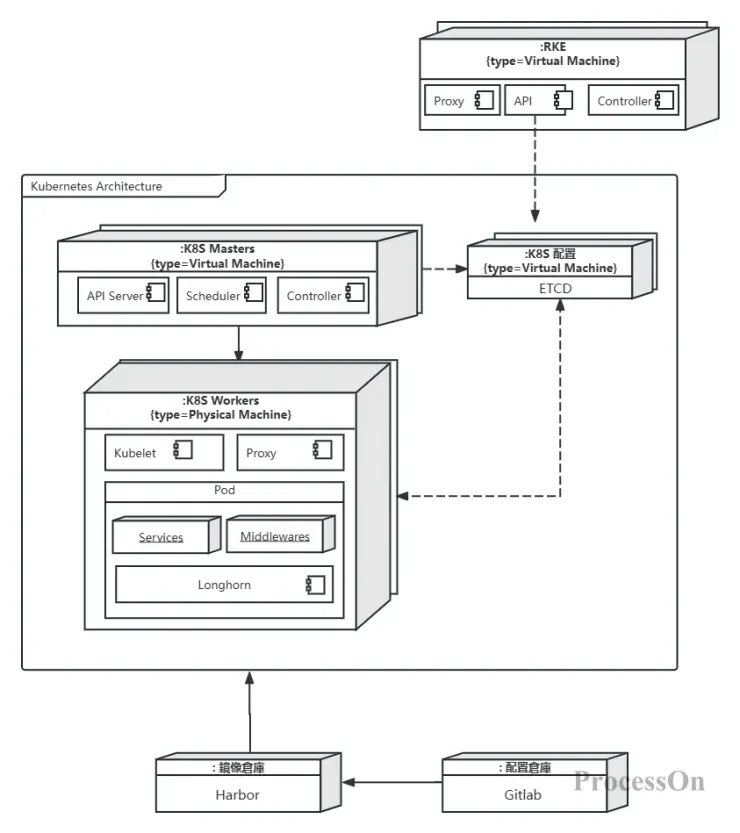 :RKE
{type=Virtual Machine}

Proxy

API

Controller

Kubernetes Architecture

:K8S Masters
{type=Virtual Machine}

API Server

Scheduler

Controller

:K8S 配置
{type=Virtual Machine}

ETCD

:K8S Workers
{type=Physical Machine}

Kubelet

Proxy

Pod

Services

Middlewares

Longhorn

: 鏡像倉庫

Harbor

: 配置倉庫

Gitlab

ProcessOn