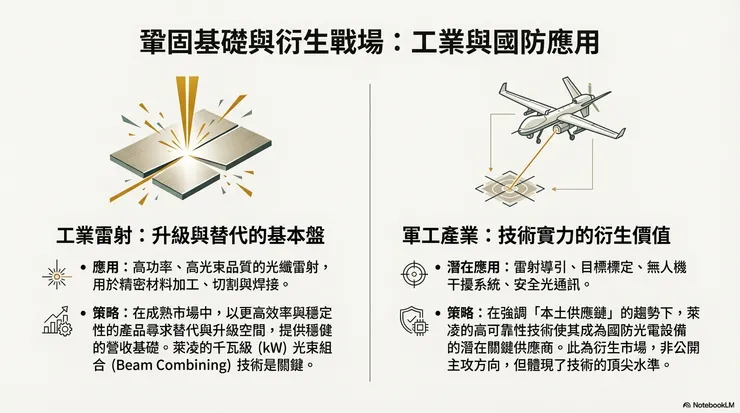 鞏固基礎與衍生戰場：工業與國防應用

工業雷射：升級與替代的基本盤

• 應用：高功率、高光束品質的光纖雷射，用於精密材料加工、切割與焊接。

• 策略：在成熟市場中，以更高效率與穩定性的產品尋求替代與升級空間，提供穩健的營收基礎。萊凌的千瓦級 (kW) 光束組合 (Beam Combining) 技術是關鍵。

軍工產業：技術實力的衍生價值

• 潛在應用：雷射導引、目標標定、無人機干擾系統、安全光通訊。

• 策略：在強調「本土供應鏈」的趨勢下，萊凌的高可靠性技術使其成為國防光電設備的潛在關鍵供應商。此為衍生市場，非公開主攻方向，但體現了技術的頂尖水準。

NotebookLM