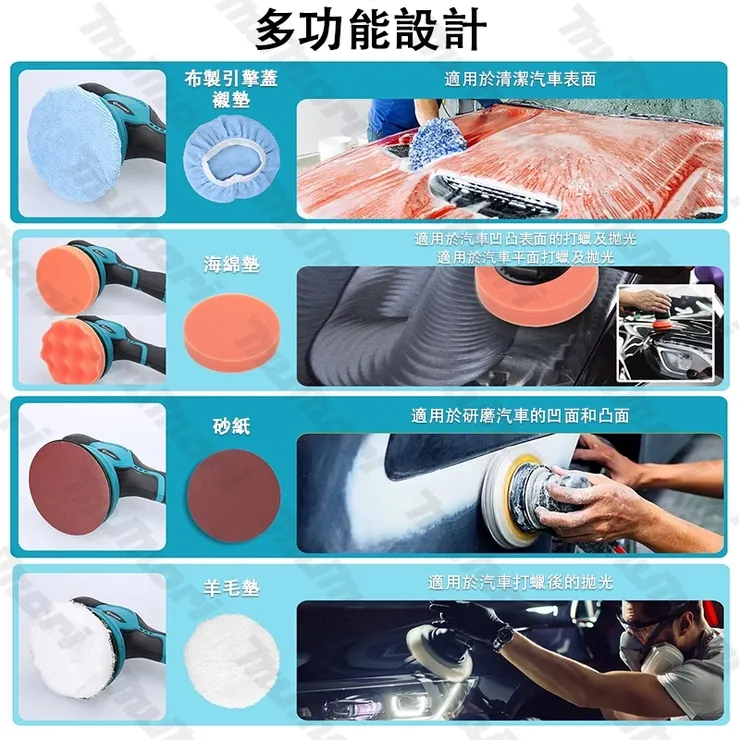 多功能設計

布製引擎蓋襯墊

適用於清潔汽車表面

海綿墊

適用於汽車凹凸表面的打蠟及拋光
適用於汽車平面打蠟及拋光

砂紙

適用於研磨汽車的凹面和凸面

羊毛墊

適用於汽車打蠟後的拋光