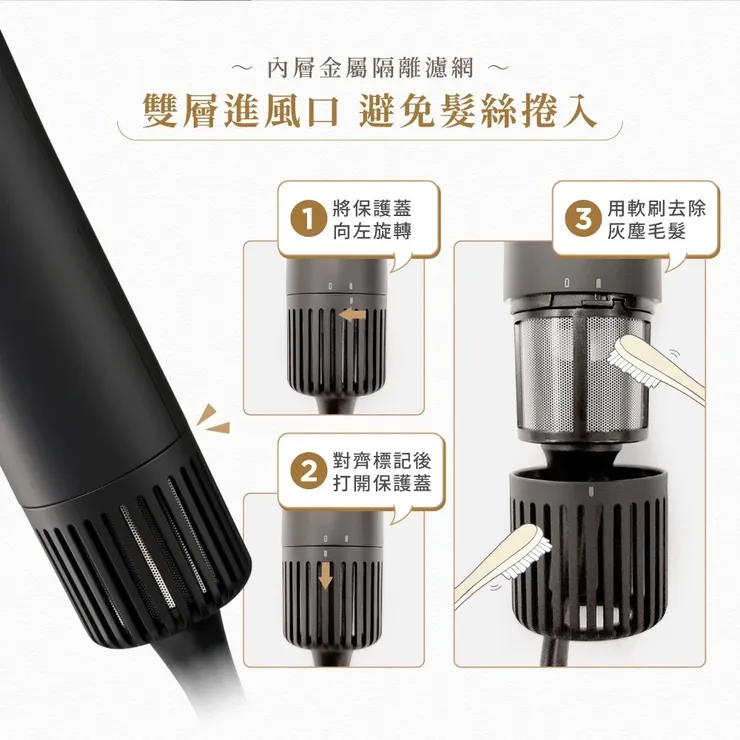 ～ 內層金屬隔離濾網 ～

雙層進風口 避免髮絲捲入

1 將保護蓋向左旋轉

2 對齊標記後打開保護蓋

3 用軟刷去除灰塵毛髮