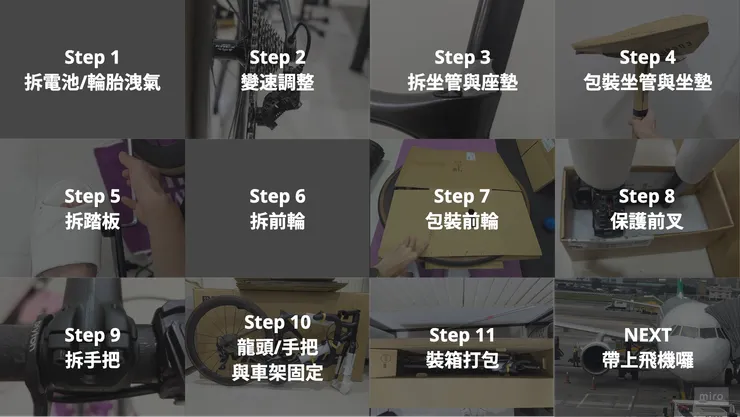 Step 1
拆電池/輪胎洩氣

Step 2
變速調整

Step 3
拆坐管與座墊

Step 4
包裝坐管與坐墊

Step 5
拆踏板

Step 6
拆前輪

Step 7
包裝前輪

Step 8
保護前叉

Step 9
拆手把

Step 10
龍頭/手把
與車架固定

Step 11
裝箱打包

NEXT
帶上飛機囉

miro