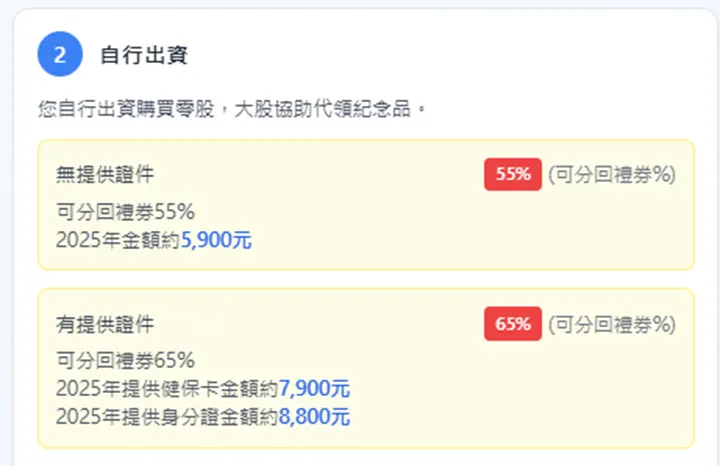 2 自行出資

您自行出資購買零股，大股協助代領紀念品。

無提供證件 55% (可分回禮券%)
可分回禮券55%
2025年金額約5,900元

有提供證件 65% (可分回禮券%)
可分回禮券65%
2025年提供健保卡金額約7,900元
2025年提供身分證金額約8,800元