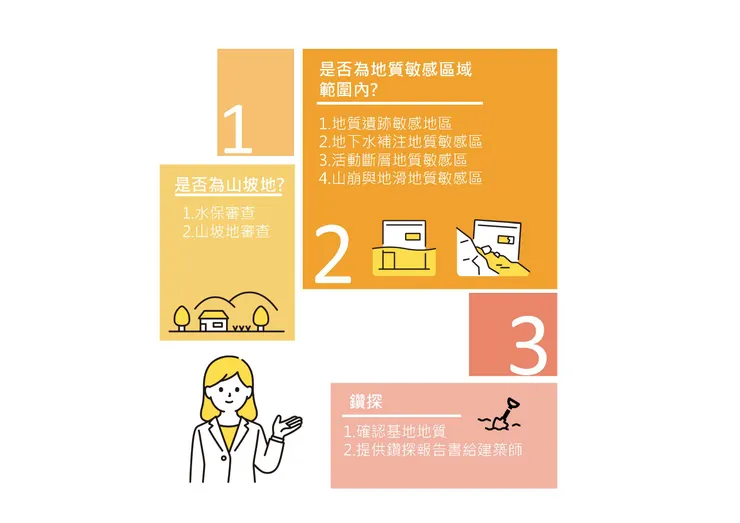 1

是否為山坡地?

1.水保審查
2.山坡地審查

是否為地質敏感區域範圍內?

1.地質遺跡敏感地區
2.地下水補注地質敏感區
3.活動斷層地質敏感區
4.山崩與地滑地質敏感區

2

3

鑽探

1.確認基地地質
2.提供鑽探報告書給建築師