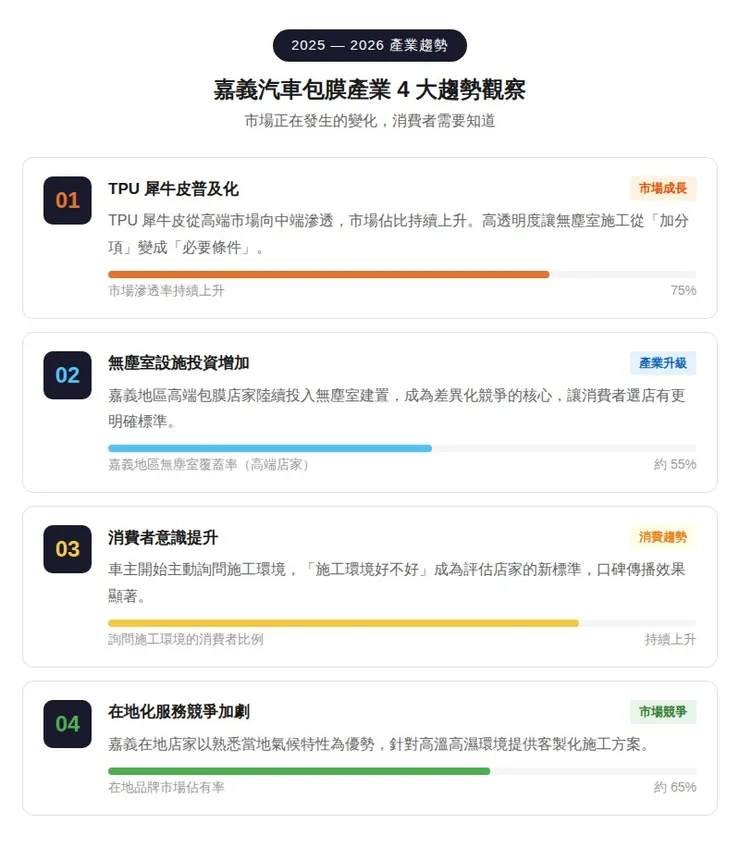 2025 — 2026 產業趨勢

嘉義汽車包膜產業 4 大趨勢觀察

市場正在發生的變化，消費者需要知道

01

TPU 犀牛皮普及化

市場成長

TPU 犀牛皮從高端市場向中端滲透，市場佔比持續上升。高透明度讓無塵室施工從「加分項」變成「必要條件」。

市場滲透率持續上升

75%

02

無塵室設施投資增加

產業升級

嘉義地區高端包膜店家陸續投入無塵室建置，成為差異化競爭的核心，讓消費者選店有更明確標準。

嘉義地區無塵室覆蓋率（高端店家）

約 55%

03

消費者意識提升

消費趨勢

車主開始主動詢問施工環境，「施工環境好不好」成為評估店家的新標準，口碑傳播效果顯著。

詢問施工環境的消費者比例

持續上升

04

在地化服務競爭加劇

市場競爭

嘉義在地店家以熟悉當地氣候特性為優勢，針對高溫高濕環境提供客製化施工方案。

在地品牌市場佔有率

約 65%