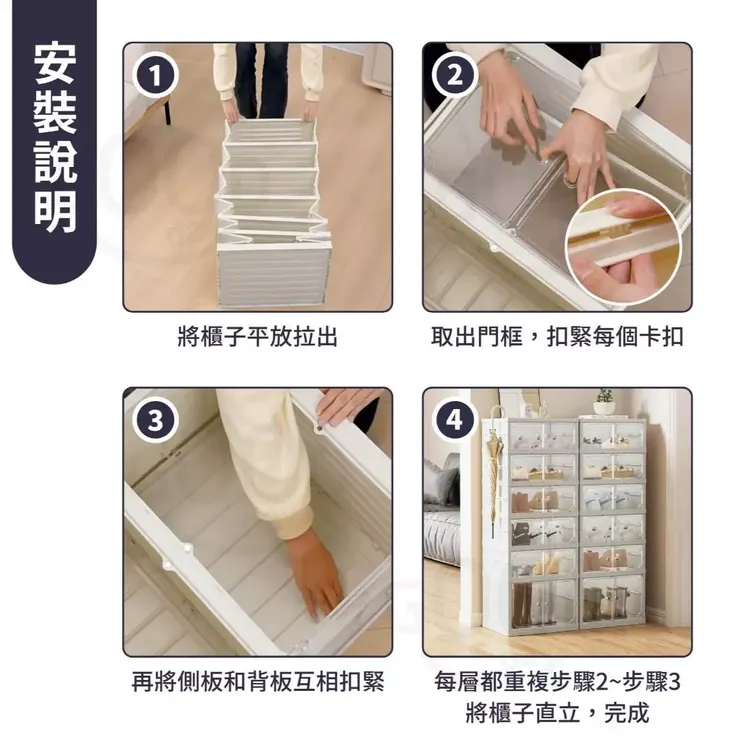 安裝說明

1

將櫃子平放拉出

2

取出門框，扣緊每個卡扣

3

再將側板和背板互相扣緊

4

每層都重複步驟2~步驟3
將櫃子直立，完成