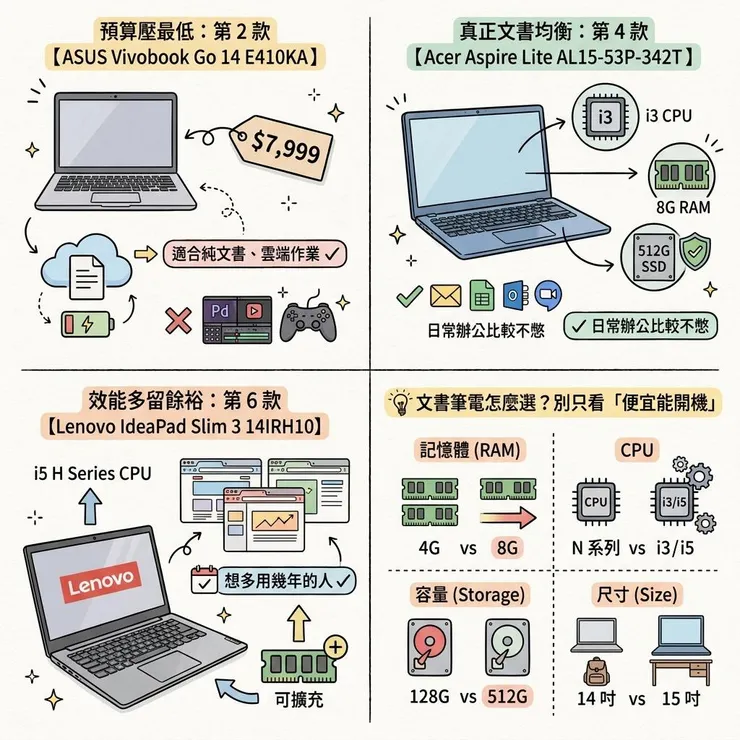 預算壓最低：第 2 款
【ASUS Vivobook Go 14 E410KA】

$7,999

適合純文書、雲端作業 ✓

Pd

真正文書均衡：第 4 款
【Acer Aspire Lite AL15-53P-342T】

i3

i3 CPU

8G RAM

512G SSD

日常辦公比較不憋

✓ 日常辦公比較不憋

效能多留餘裕：第 6 款
【Lenovo IdeaPad Slim 3 14IRH10】

i5 H Series CPU

Lenovo

想多用幾年的人 ✓

可擴充

文書筆電怎麼選？別只看「便宜能開機」

記憶體 (RAM)

4G vs 8G

CPU

CPU

i3/i5

N 系列 vs i3/i5

容量 (Storage)

128G vs 512G

尺寸 (Size)

14 吋 vs 15 吋