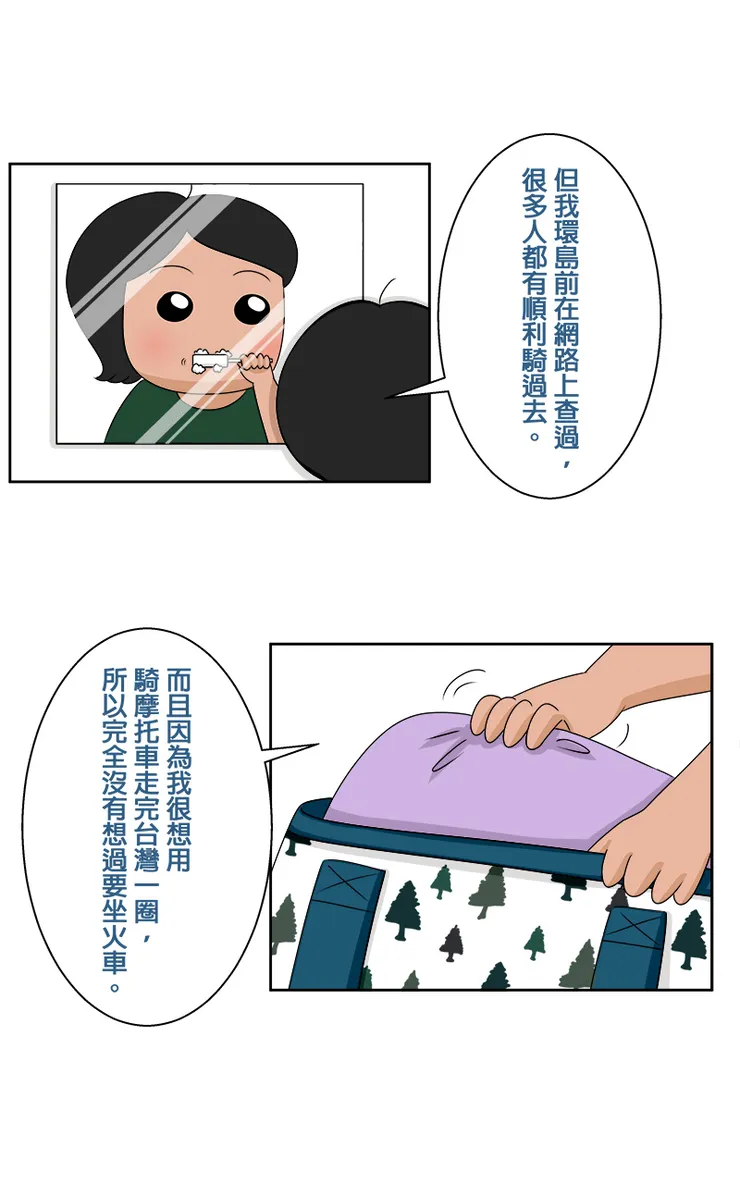 但我環島前在網路上查過，很多人都有順利騎過去。

而且因為我很想用騎摩托車走完台灣一圈，所以完全沒有想過要坐火車。