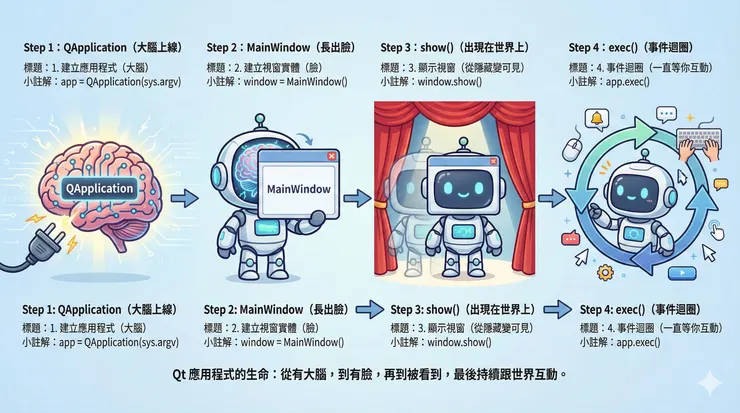 Step 1：QApplication（大腦上線）
標題：1. 建立應用程式（大腦）
小註解：app = QApplication(sys.argv)

Step 2：MainWindow（長出臉）
標題：2. 建立視窗實體（臉）
小註解：window = MainWindow()

Step 3：show()（出現在世界上）
標題：3. 顯示視窗（從隱藏變可見）
小註解：window.show()

Step 4：exec()（事件迴圈）
標題：4. 事件迴圈（一直等你互動）
小註解：app.exec()

QApplication

MainWindow

Step 1: QApplication（大腦上線）
標題：1. 建立應用程式（大腦）
小註解：app = QApplication(sys.argv)

Step 2: MainWindow（長出臉）
標題：2. 建立視窗實體（臉）
小註解：window = MainWindow()

Step 3: show()（出現在世界上）
標題：3. 顯示視窗（從隱藏變可見）
小註解：window.show()

Step 4: exec()（事件迴圈）
標題：4. 事件迴圈（一直等你互動）
小註解：app.exec()

Qt 應用程式的生命：從有大腦，到有臉，再到被看到，最後持續跟世界互動。