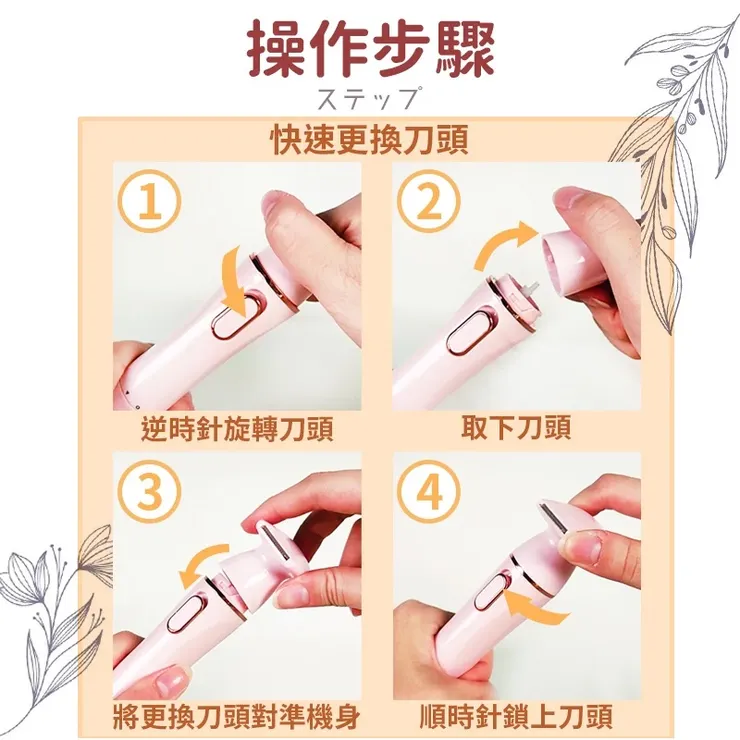 操作步驟
ステップ

快速更換刀頭

1
逆時針旋轉刀頭

2
取下刀頭

3
將更換刀頭對準機身

4
順時針鎖上刀頭