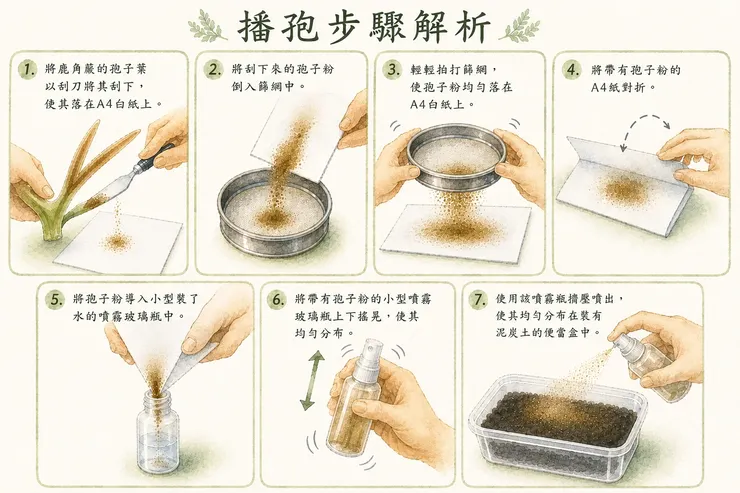 播孢步驟解析

1. 將鹿角蕨的孢子葉以刮刀將其刮下，使其落在A4白紙上。

2. 將刮下來的孢子粉倒入篩網中。

3. 輕輕拍打篩網，使孢子粉均勻落在A4白紙上。

4. 將帶有孢子粉的A4紙對折。

5. 將孢子粉導入小型裝了水的噴霧玻璃瓶中。

6. 將帶有孢子粉的小型噴霧玻璃瓶上下搖晃，使其均勻分布。

7. 使用該噴霧瓶擠壓噴出，使其均勻分布在裝有泥炭土的便當盒中。