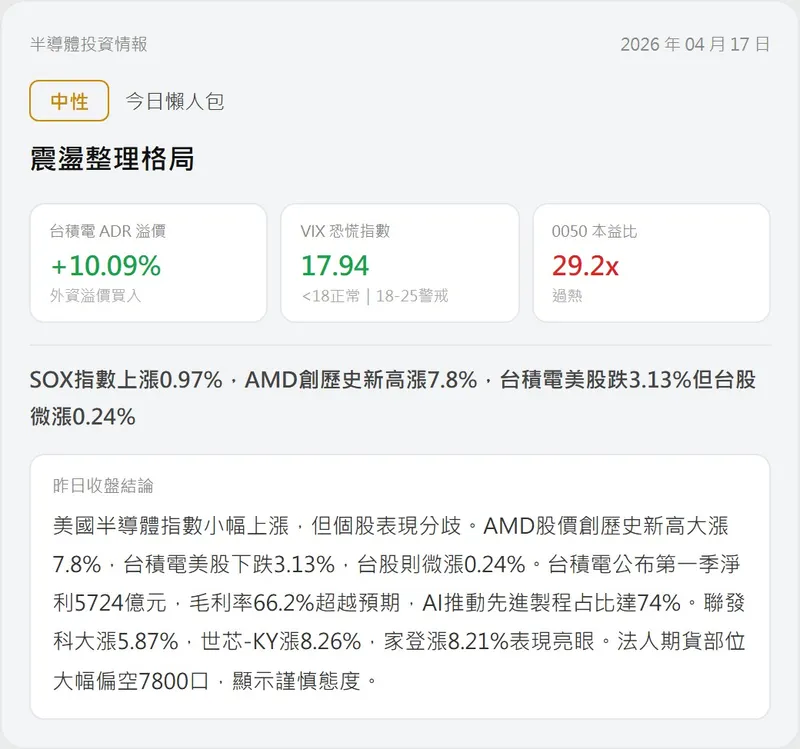 半導體投資情報

2026 年 04 月 17 日

中性

今日懶人包

震盪整理格局

台積電 ADR 溢價
+10.09%
外資溢價買入

VIX 恐慌指數
17.94
<18正常 | 18-25警戒

0050 本益比
29.2x
過熱

SOX指數上漲0.97%，AMD創歷史新高漲7.8%，台積電美股跌3.13%但台股微漲0.24%

昨日收盤結論

美國半導體指數小幅上漲，但個股表現分歧。AMD股價創歷史新高大漲7.8%，台積電美股下跌3.13%，台股則微漲0.24%。台積電公布第一季淨利5724億元，毛利率66.2%超越預期，AI推動先進製程占比達74%。聯發科大漲5.87%，世芯-KY漲8.26%，家登漲8.21%表現亮眼。法人期貨部位大幅偏空7800口，顯示謹慎態度。