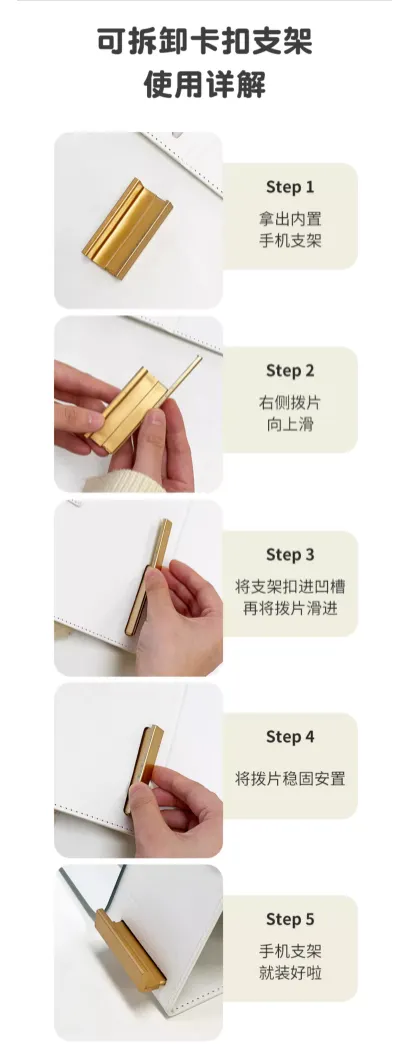 可拆卸卡扣支架
使用详解

Step 1
拿出内置
手机支架

Step 2
右侧拨片
向上滑

Step 3
将支架扣进凹槽
再将拨片滑进

Step 4
将拨片稳固安置

Step 5
手机支架
就装好啦